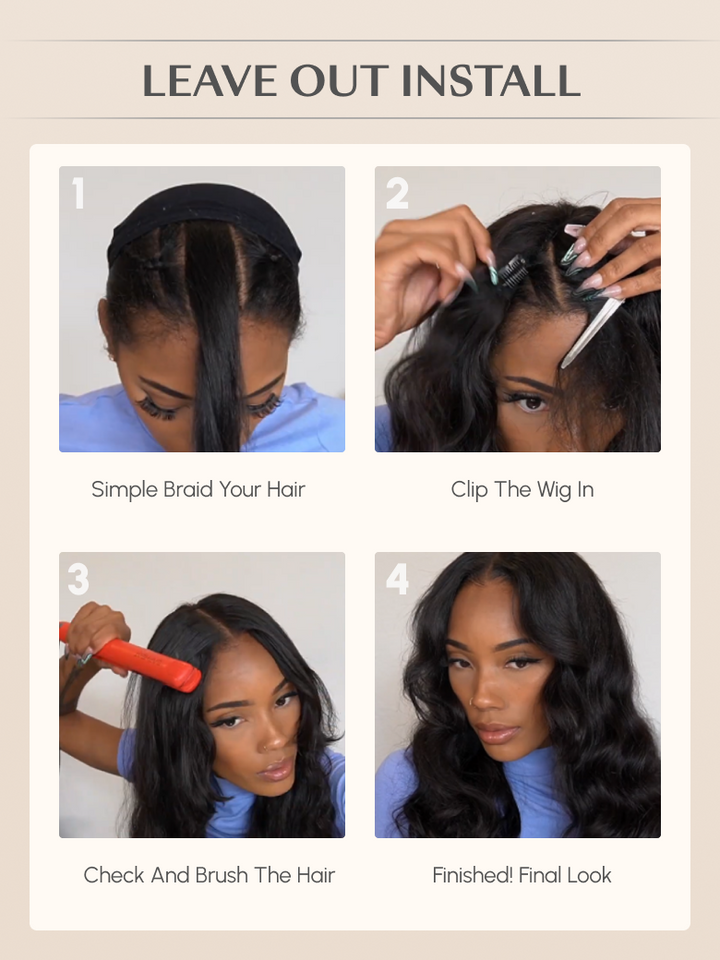 LEAVE OUT INSTALL

1

Simple Braid Your Hair

2

Clip The Wig In

3

Check And Brush The Hair

4

Finished! Final Look